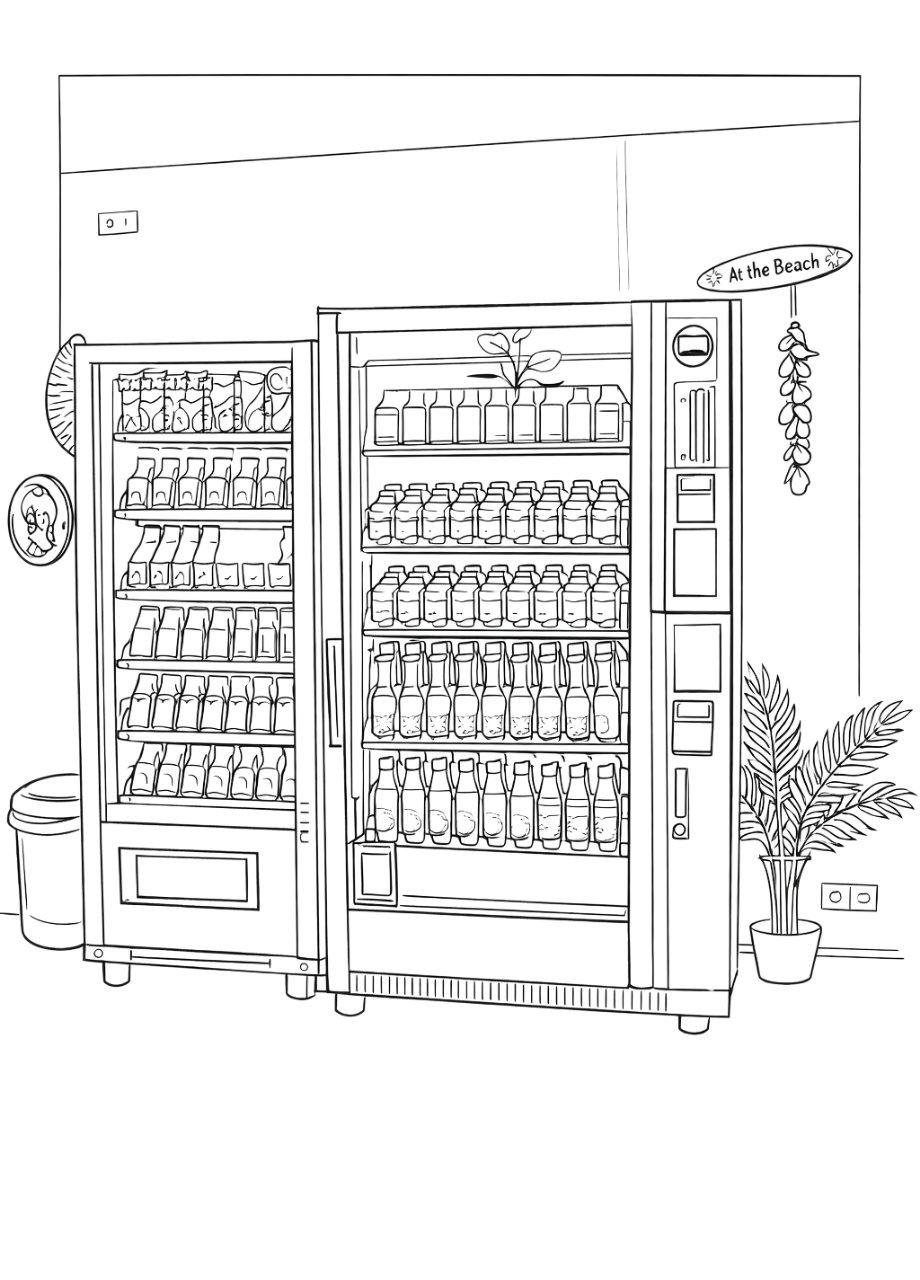 At the Beach